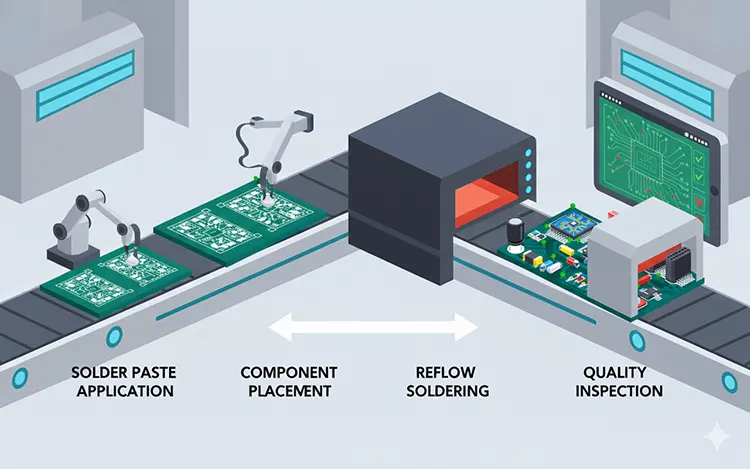 SOLDER PASTE APPLICATION

COMPONENT PLACEMENT

REFLOW SOLDERING

QUALITY INSPECTION